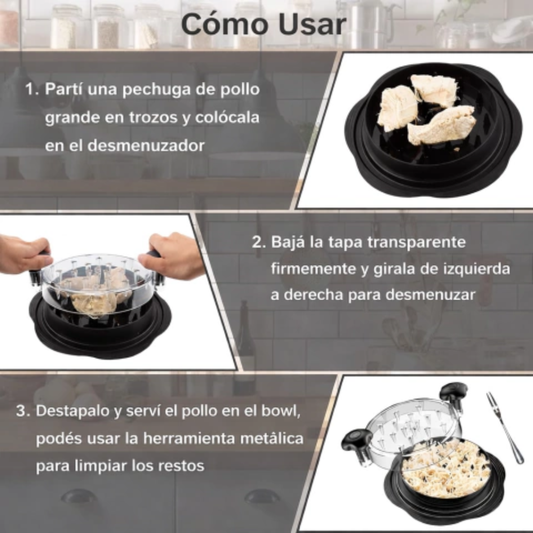 Cómo Usar

1. Partí una pechuga de pollo grande en trozos y colócala en el desmenuzador

2. Bajá la tapa transparente firmemente y girala de izquierda a derecha para desmenuzar

3. Destapalo y serví el pollo en el bowl, podés usar la herramienta metálica para limpiar los restos