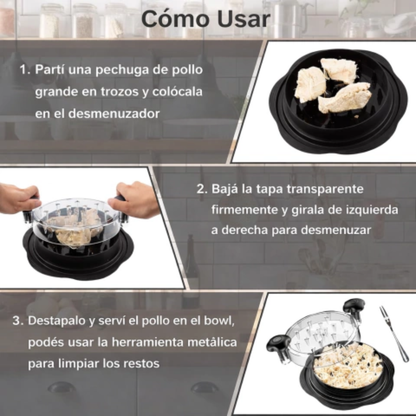 Cómo Usar

1. Partí una pechuga de pollo grande en trozos y colócala en el desmenuzador

2. Bajá la tapa transparente firmemente y girala de izquierda a derecha para desmenuzar

3. Destapalo y serví el pollo en el bowl, podés usar la herramienta metálica para limpiar los restos